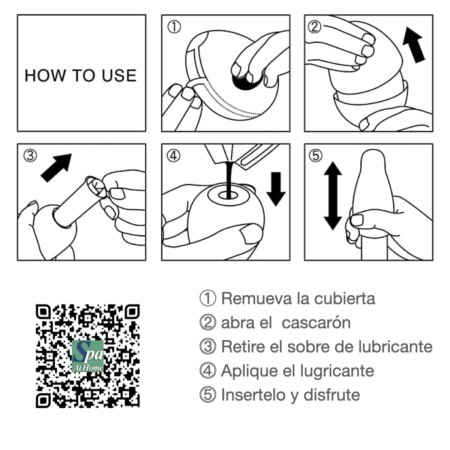 HOW TO USE

①

②

③

④

⑤

Spa
At Home

① Remueva la cubierta
② abra el cascarón
③ Retire el sobre de lubricante
④ Aplique el lugricante
⑤ Insertelo y disfrute